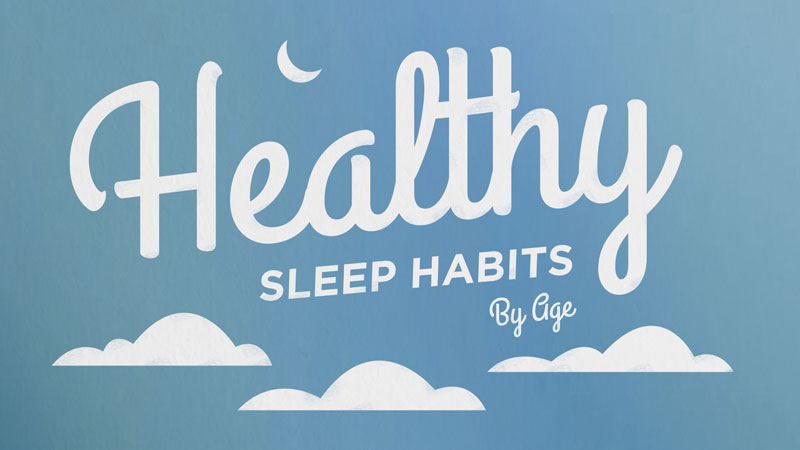 Healthy
SLEEP HABITS
By Age